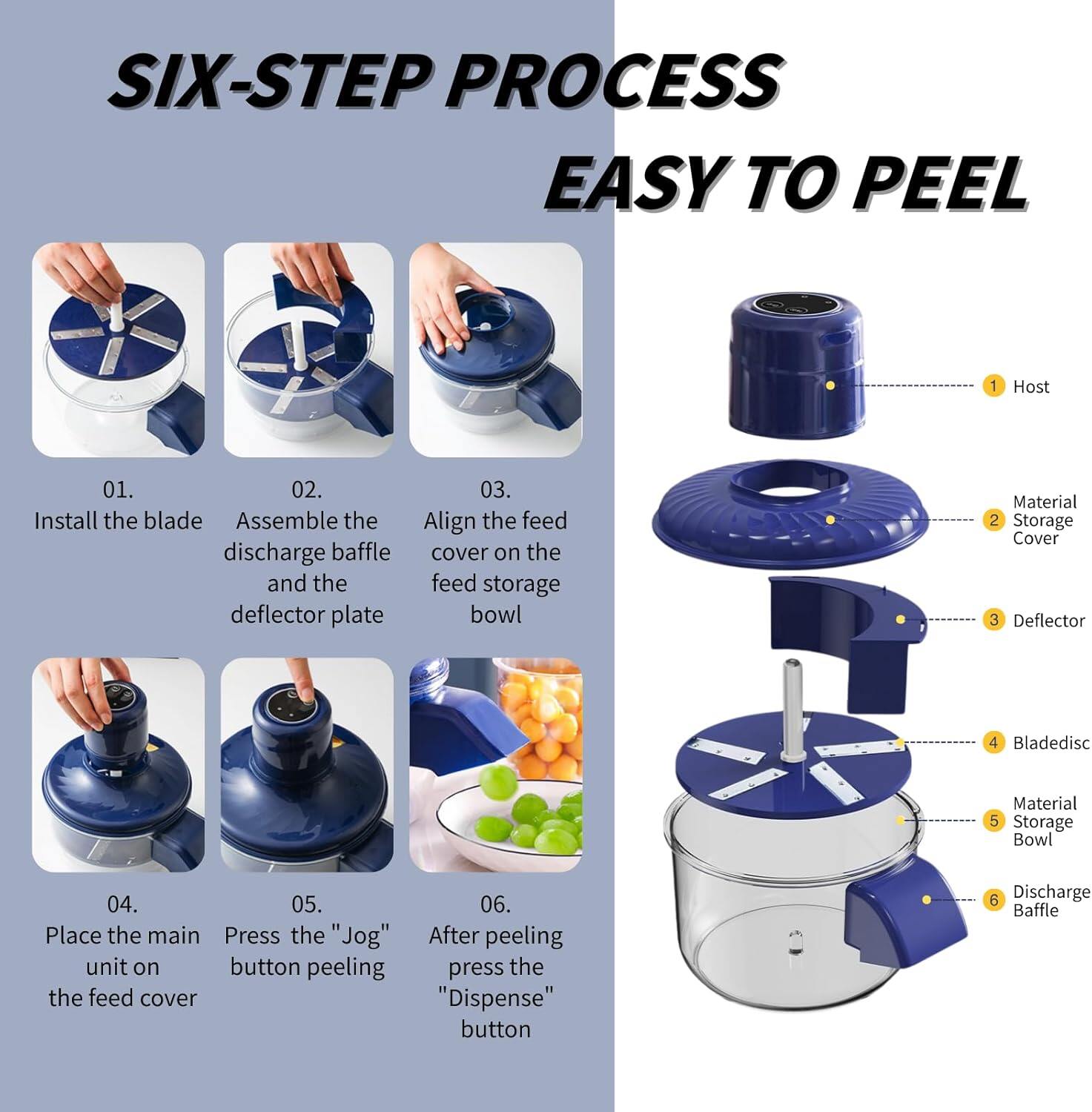 SIX-STEP PROCESS

EASY TO PEEL

01.
Install the blade

02.
Assemble the discharge baffle and the deflector plate

03.
Align the feed cover on the feed storage bowl

04.
Place the main unit on the feed cover

05.
Press the "Jog" button peeling

06.
After peeling press the "Dispense" button

1 Host

2 Material Storage Cover

3 Deflector

4 Bladedisc

5 Material Storage Bowl

6 Discharge Baffle