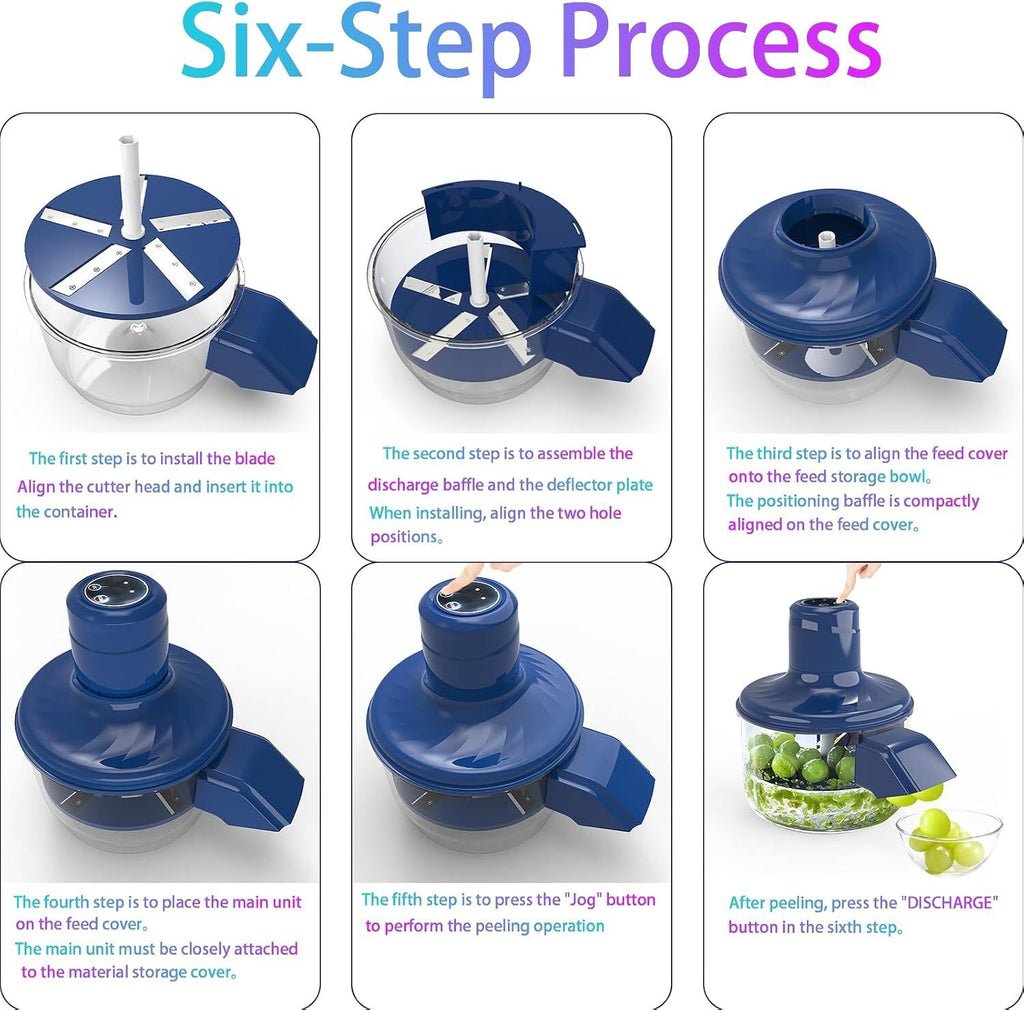 Six-Step Process

The first step is to install the blade
Align the cutter head and insert it into the container.

The second step is to assemble the discharge baffle and the deflector plate
When installing, align the two hole positions。

The third step is to align the feed cover onto the feed storage bowl。
The positioning baffle is compactly aligned on the feed cover。

The fourth step is to place the main unit on the feed cover。
The main unit must be closely attached to the material storage cover。

The fifth step is to press the "Jog" button to perform the peeling operation

After peeling, press the "DISCHARGE" button in the sixth step。